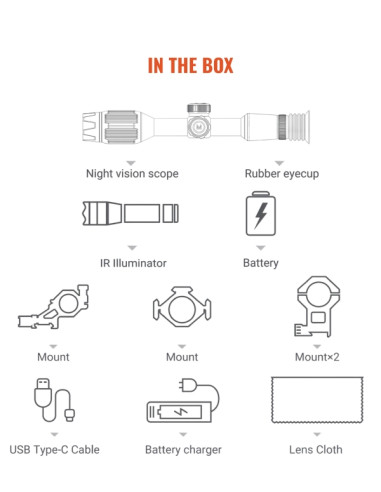 IN THE BOX

Night vision scope

Rubber eyecup

IR Illuminator

Battery

Mount

Mount

Mount×2

USB Type-C Cable

Battery charger

Lens Cloth