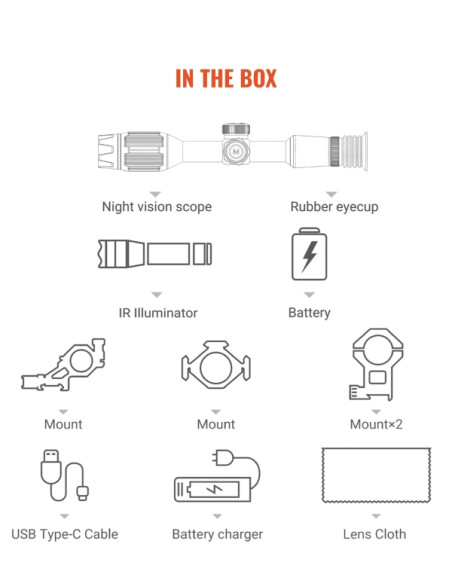 IN THE BOX

M

Night vision scope

Rubber eyecup

IR Illuminator

Battery

Mount

Mount

Mount×2

USB Type-C Cable

Battery charger

Lens Cloth